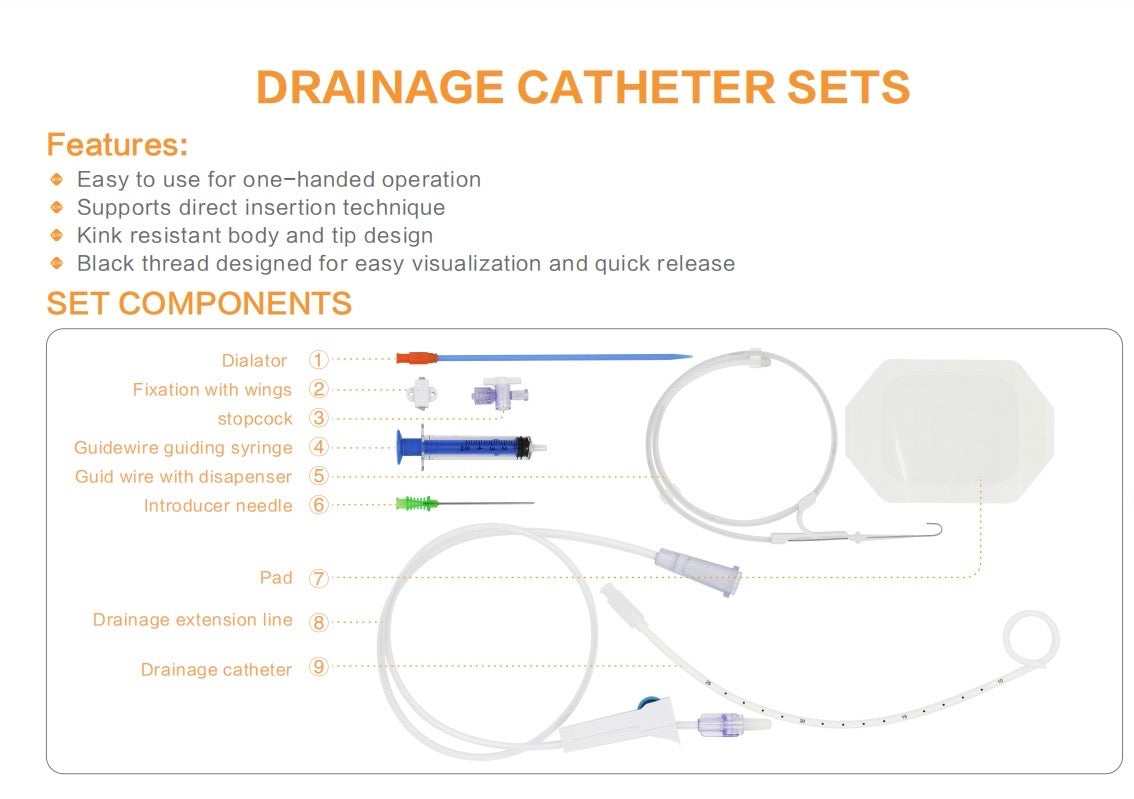 DRAINAGE CATHETER SETS

Features:

Easy to use for one−handed operation
Supports direct insertion technique
Kink resistant body and tip design
Black thread designed for easy visualization and quick release

SET COMPONENTS

Dialator ①
Fixation with wings ②
stopcock ③
Guidewire guiding syringe ④
Guid wire with disapenser ⑤
Introducer needle ⑥
Pad ⑦
Drainage extension line ⑧
Drainage catheter ⑨